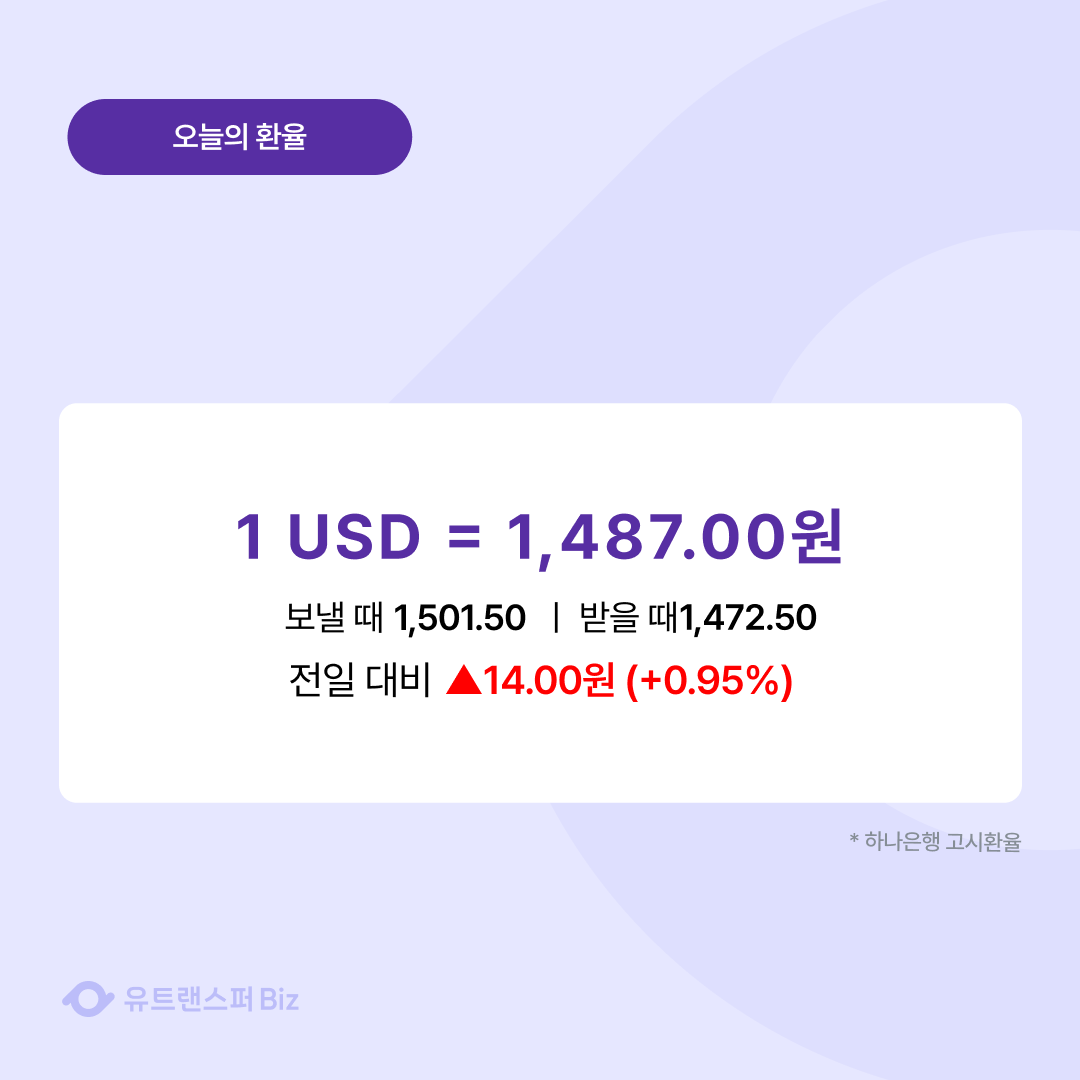 오늘의 환율

1 USD = 1,487.00원

보낼 때 1,501.50 | 받을 때1,472.50

전일 대비 ▲14.00원 (+0.95%)

* 하나은행 고시환율

유트랜스퍼 Biz